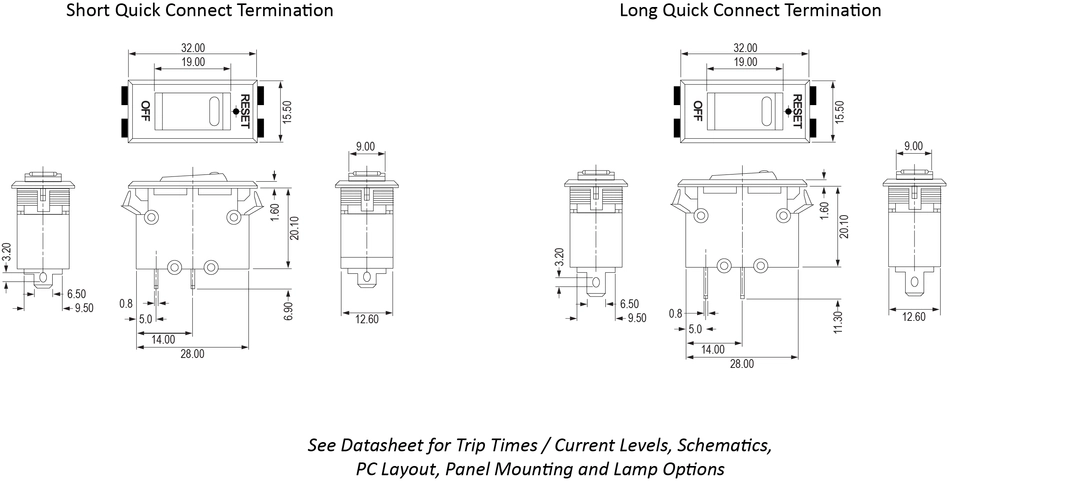 Short Quick Connect Termination

32.00
19.00
OFF
RESET
15.50
9.00
1.60
20.10
3.20
6.50
9.50
0.8
5.0
14.00
28.00
6.90
12.60

Long Quick Connect Termination

32.00
19.00
OFF
RESET
15.50
9.00
1.60
20.10
3.20
6.50
9.50
0.8
5.0
14.00
28.00
11.30
12.60

See Datasheet for Trip Times / Current Levels, Schematics, PC Layout, Panel Mounting and Lamp Options