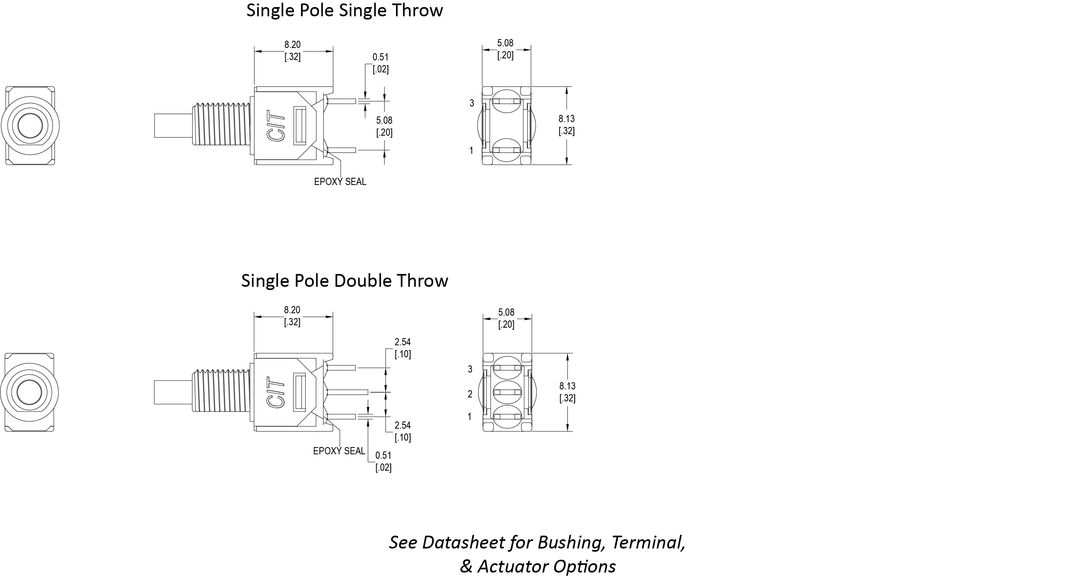 Single Pole Single Throw

8.20
[.32]

0.51
[.02]

5.08
[.20]

CIT

EPOXY SEAL

5.08
[.20]

3

1

8.13
[.32]

Single Pole Double Throw

8.20
[.32]

2.54
[.10]

2.54
[.10]

CIT

EPOXY SEAL

0.51
[.02]

5.08
[.20]

3

2

1

8.13
[.32]

See Datasheet for Bushing, Terminal,
& Actuator Options